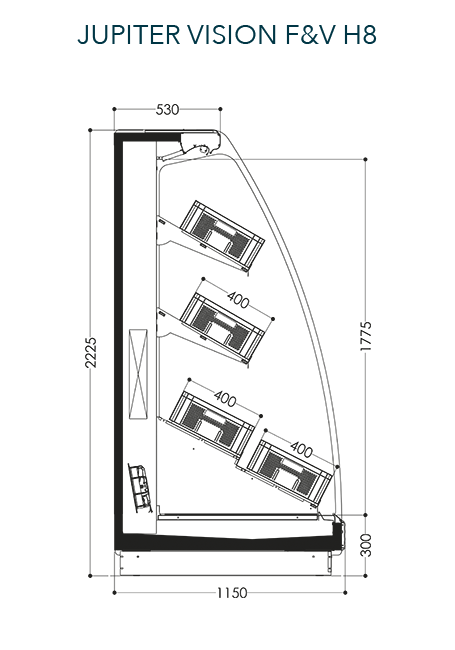 JUPITER VISION F&V H8

530

2225

400

1775

400

400

300

1150